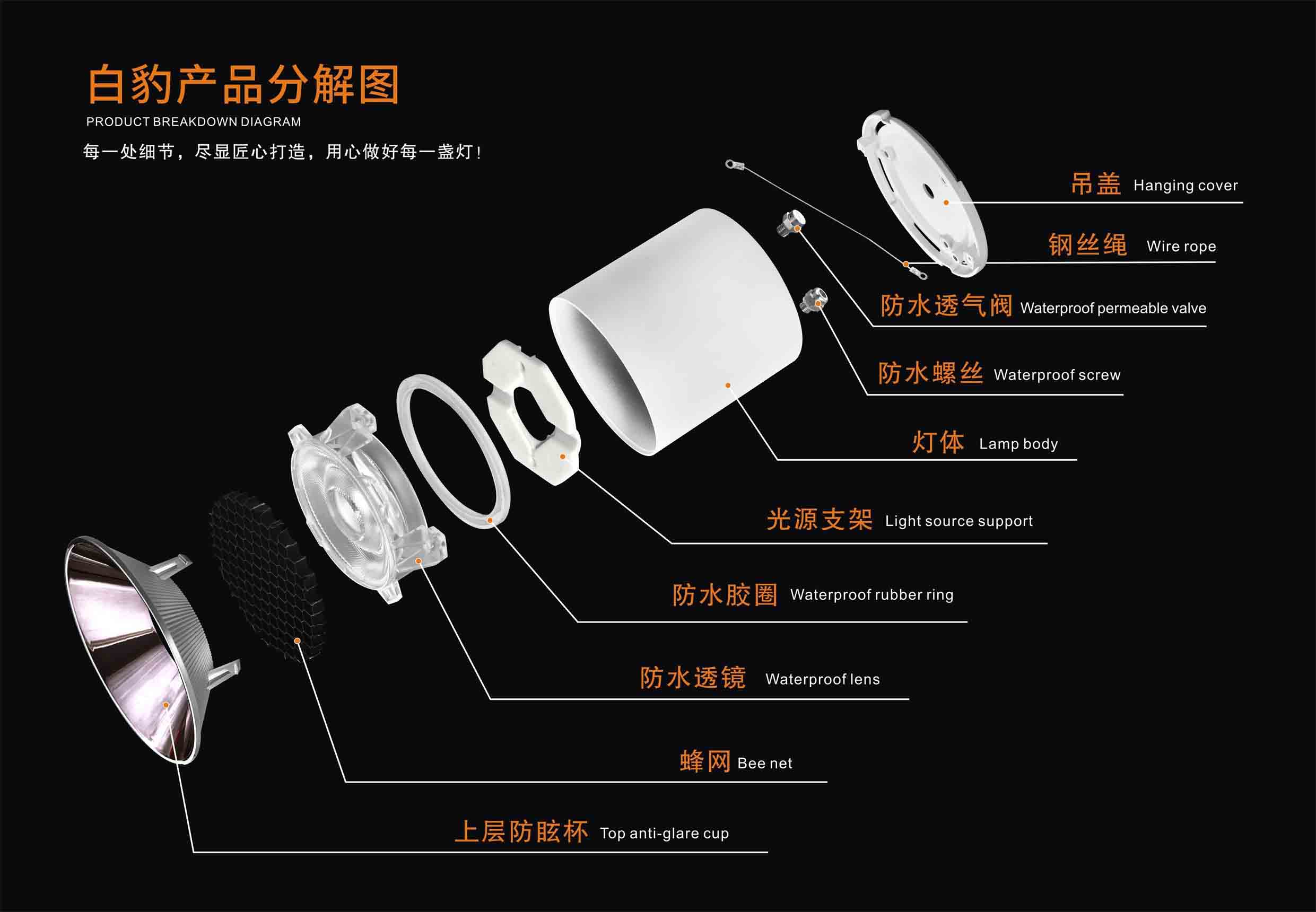 白豹产品分解图
PRODUCT BREAKDOWN DIAGRAM
每一处细节，尽显匠心打造，用心做好每一盏灯！

吊盖 Hanging cover

钢丝绳 Wire rope

防水透气阀 Waterproof permeable valve

防水螺丝 Waterproof screw

灯体 Lamp body

光源支架 Light source support

防水胶圈 Waterproof rubber ring

防水透镜 Waterproof lens

蜂网 Bee net

上层防眩杯 Top anti-glare cup