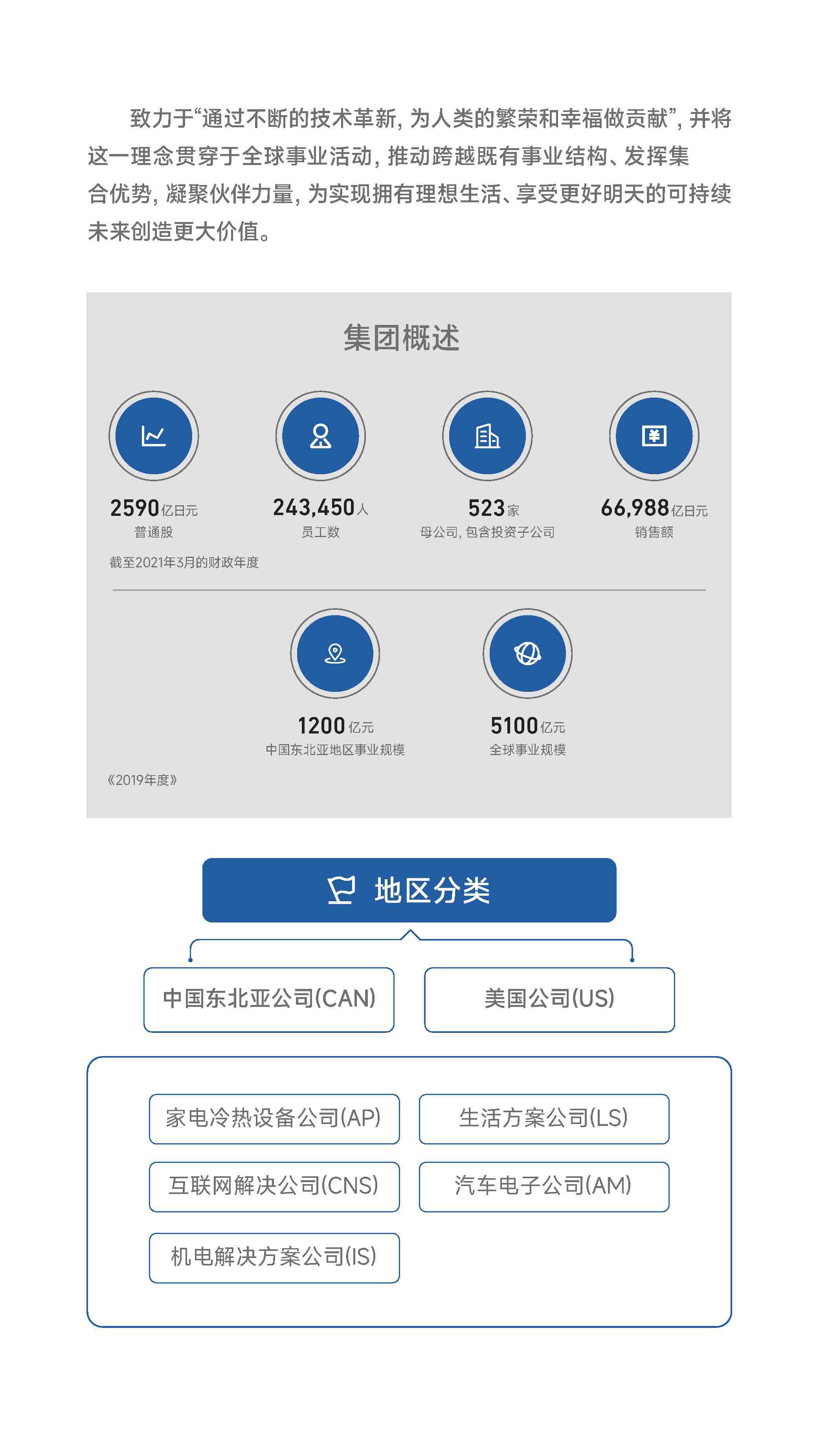 致力于“通过不断的技术革新，为人类的繁荣和幸福做贡献”，并将这一理念贯穿于全球事业活动，推动跨越既有事业结构、发挥集合优势，凝聚伙伴力量，为实现拥有理想生活、享受更好明天的可持续未来创造更大价值。

集团概述

2590亿日元
普通股

243,450人
员工数

523家
母公司，包含投资子公司

66,988亿日元
销售额

截至2021年3月的财政年度

1200亿元
中国东北亚地区事业规模

5100亿元
全球事业规模

《2019年度》

地区分类

中国东北亚公司(CAN)

美国公司(US)

家电冷热设备公司(AP)

生活方案公司(LS)

互联网解决公司(CNS)

汽车电子公司(AM)

机电解决方案公司(IS)