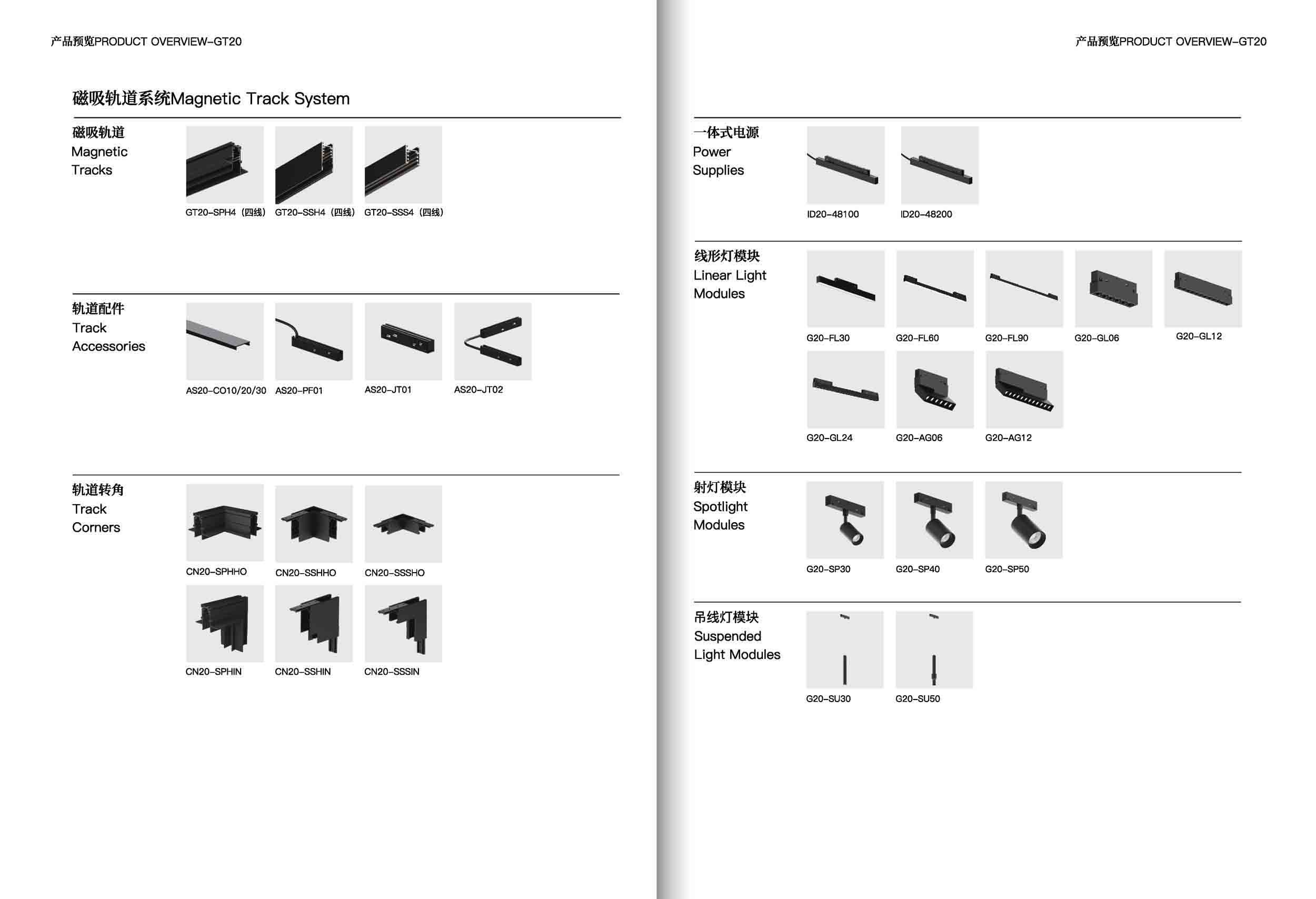 产品预览PRODUCT OVERVIEW-GT20

磁吸轨道系统Magnetic Track System

磁吸轨道
Magnetic Tracks

GT20-SPH4（四线） GT20-SSH4（四线） GT20-SSS4（四线）

轨道配件
Track Accessories

AS20-CO10/20/30 AS20-PF01 AS20-JT01 AS20-JT02

轨道转角
Track Corners

CN20-SPHHO CN20-SSHHO CN20-SSSHO

CN20-SPHIN CN20-SSHIN CN20-SSSIN

产品预览PRODUCT OVERVIEW-GT20

一体式电源
Power Supplies

ID20-48100 ID20-48200

线形灯模块
Linear Light Modules

G20-FL30 G20-FL60 G20-FL90 G20-GL06 G20-GL12

G20-GL24 G20-AG06 G20-AG12

射灯模块
Spotlight Modules

G20-SP30 G20-SP40 G20-SP50

吊线灯模块
Suspended Light Modules

G20-SU30 G20-SU50