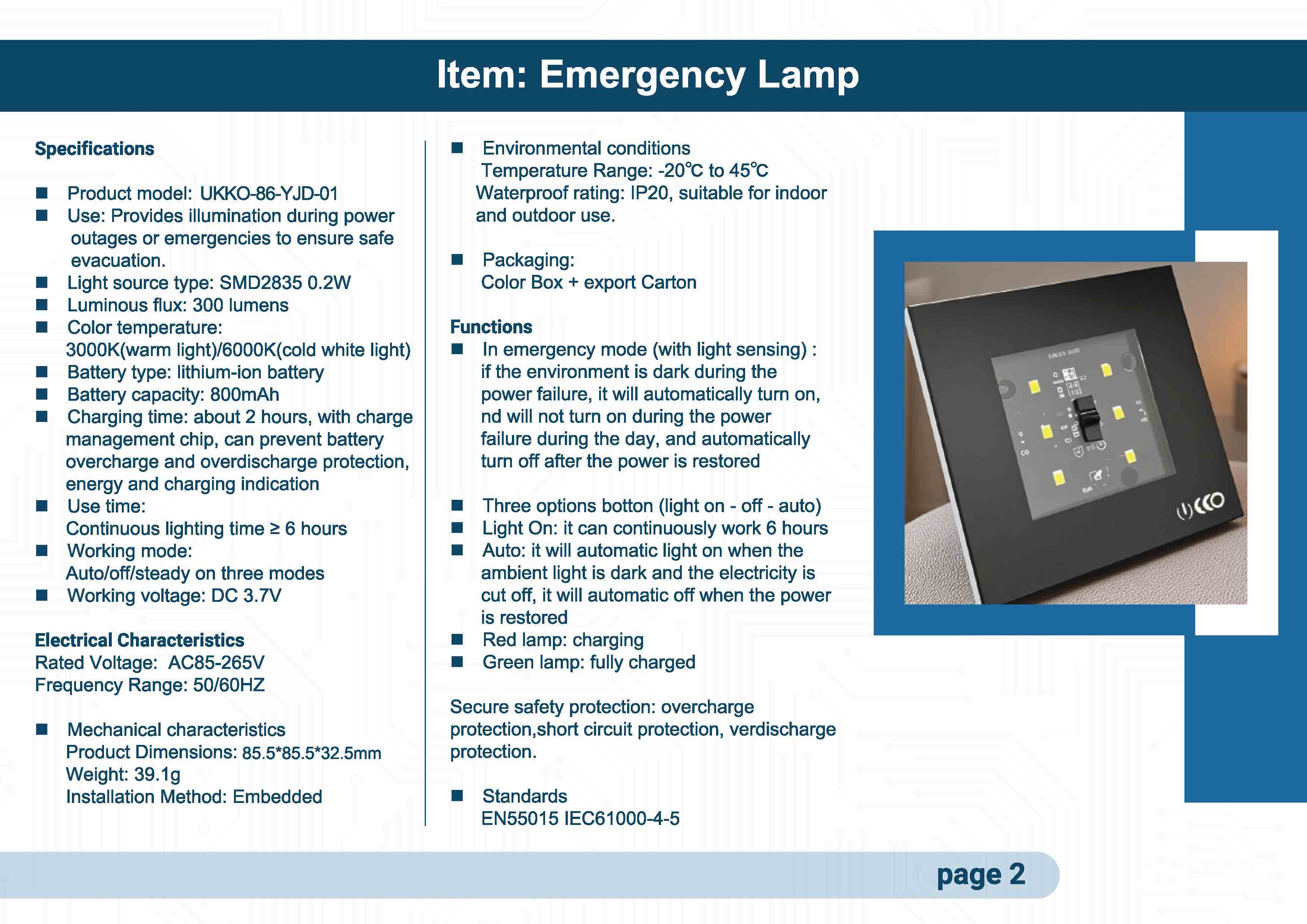 Item: Emergency Lamp

Specifications

■ Product model: UKKO-86-YJD-01
■ Use: Provides illumination during power outages or emergencies to ensure safe evacuation.
■ Light source type: SMD2835 0.2W
■ Luminous flux: 300 lumens
■ Color temperature: 3000K(warm light)/6000K(cold white light)
■ Battery type: lithium-ion battery
■ Battery capacity: 800mAh
■ Charging time: about 2 hours, with charge management chip, can prevent battery overcharge and overdischarge protection, energy and charging indication
■ Use time: Continuous lighting time ≥ 6 hours
■ Working mode: Auto/off/steady on three modes
■ Working voltage: DC 3.7V

Electrical Characteristics
Rated Voltage: AC85-265V
Frequency Range: 50/60HZ

■ Mechanical characteristics
Product Dimensions: 85.5*85.5*32.5mm
Weight: 39.1g
Installation Method: Embedded

■ Environmental conditions
Temperature Range: -20℃ to 45℃
Waterproof rating: IP20, suitable for indoor and outdoor use.

■ Packaging:
Color Box + export Carton

Functions
■ In emergency mode (with light sensing) : if the environment is dark during the power failure, it will automatically turn on, nd will not turn on during the power failure during the day, and automatically turn off after the power is restored

■ Three options botton (light on - off - auto)
■ Light On: it can continuously work 6 hours
■ Auto: it will automatic light on when the ambient light is dark and the electricity is cut off, it will automatic off when the power is restored
■ Red lamp: charging
■ Green lamp: fully charged

Secure safety protection: overcharge protection,short circuit protection, verdischarge protection.

■ Standards
EN55015 IEC61000-4-5

page 2