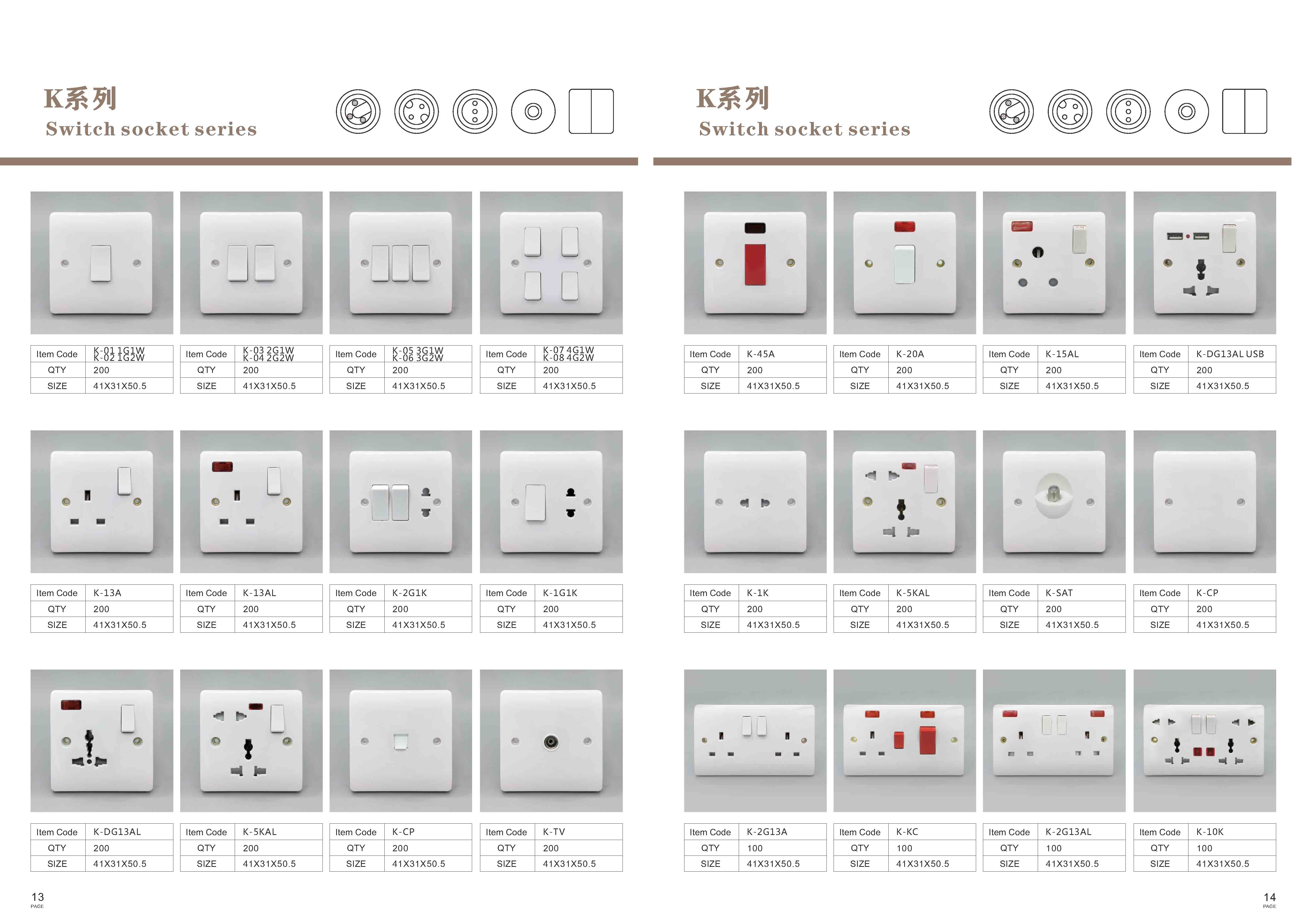 K系列
Switch socket series

| Item Code | K-01 1G1W K-02 1G2W |
|---|---|
| QTY | 200 |
| SIZE | 41X31X50.5 |

| Item Code | K-03 2G1W K-04 2G2W |
|---|---|
| QTY | 200 |
| SIZE | 41X31X50.5 |

| Item Code | K-05 3G1W K-06 3G2W |
|---|---|
| QTY | 200 |
| SIZE | 41X31X50.5 |

| Item Code | K-07 4G1W K-08 4G2W |
|---|---|
| QTY | 200 |
| SIZE | 41X31X50.5 |

| Item Code | K-13A |
|---|---|
| QTY | 200 |
| SIZE | 41X31X50.5 |

| Item Code | K-13AL |
|---|---|
| QTY | 200 |
| SIZE | 41X31X50.5 |

| Item Code | K-2G1K |
|---|---|
| QTY | 200 |
| SIZE | 41X31X50.5 |

| Item Code | K-1G1K |
|---|---|
| QTY | 200 |
| SIZE | 41X31X50.5 |

| Item Code | K-DG13AL |
|---|---|
| QTY | 200 |
| SIZE | 41X31X50.5 |

| Item Code | K-5KAL |
|---|---|
| QTY | 200 |
| SIZE | 41X31X50.5 |

| Item Code | K-CP |
|---|---|
| QTY | 200 |
| SIZE | 41X31X50.5 |

| Item Code | K-TV |
|---|---|
| QTY | 200 |
| SIZE | 41X31X50.5 |

13
PAGE

K系列
Switch socket series

| Item Code | K-45A |
|---|---|
| QTY | 200 |
| SIZE | 41X31X50.5 |

| Item Code | K-20A |
|---|---|
| QTY | 200 |
| SIZE | 41X31X50.5 |

| Item Code | K-15AL |
|---|---|
| QTY | 200 |
| SIZE | 41X31X50.5 |

| Item Code | K-DG13AL USB |
|---|---|
| QTY | 200 |
| SIZE | 41X31X50.5 |

| Item Code | K-1K |
|---|---|
| QTY | 200 |
| SIZE | 41X31X50.5 |

| Item Code | K-5KAL |
|---|---|
| QTY | 200 |
| SIZE | 41X31X50.5 |

| Item Code | K-SAT |
|---|---|
| QTY | 200 |
| SIZE | 41X31X50.5 |

| Item Code | K-CP |
|---|---|
| QTY | 200 |
| SIZE | 41X31X50.5 |

| Item Code | K-2G13A |
|---|---|
| QTY | 100 |
| SIZE | 41X31X50.5 |

| Item Code | K-KC |
|---|---|
| QTY | 100 |
| SIZE | 41X31X50.5 |

| Item Code | K-2G13AL |
|---|---|
| QTY | 100 |
| SIZE | 41X31X50.5 |

| Item Code | K-10K |
|---|---|
| QTY | 100 |
| SIZE | 41X31X50.5 |

14
PAGE