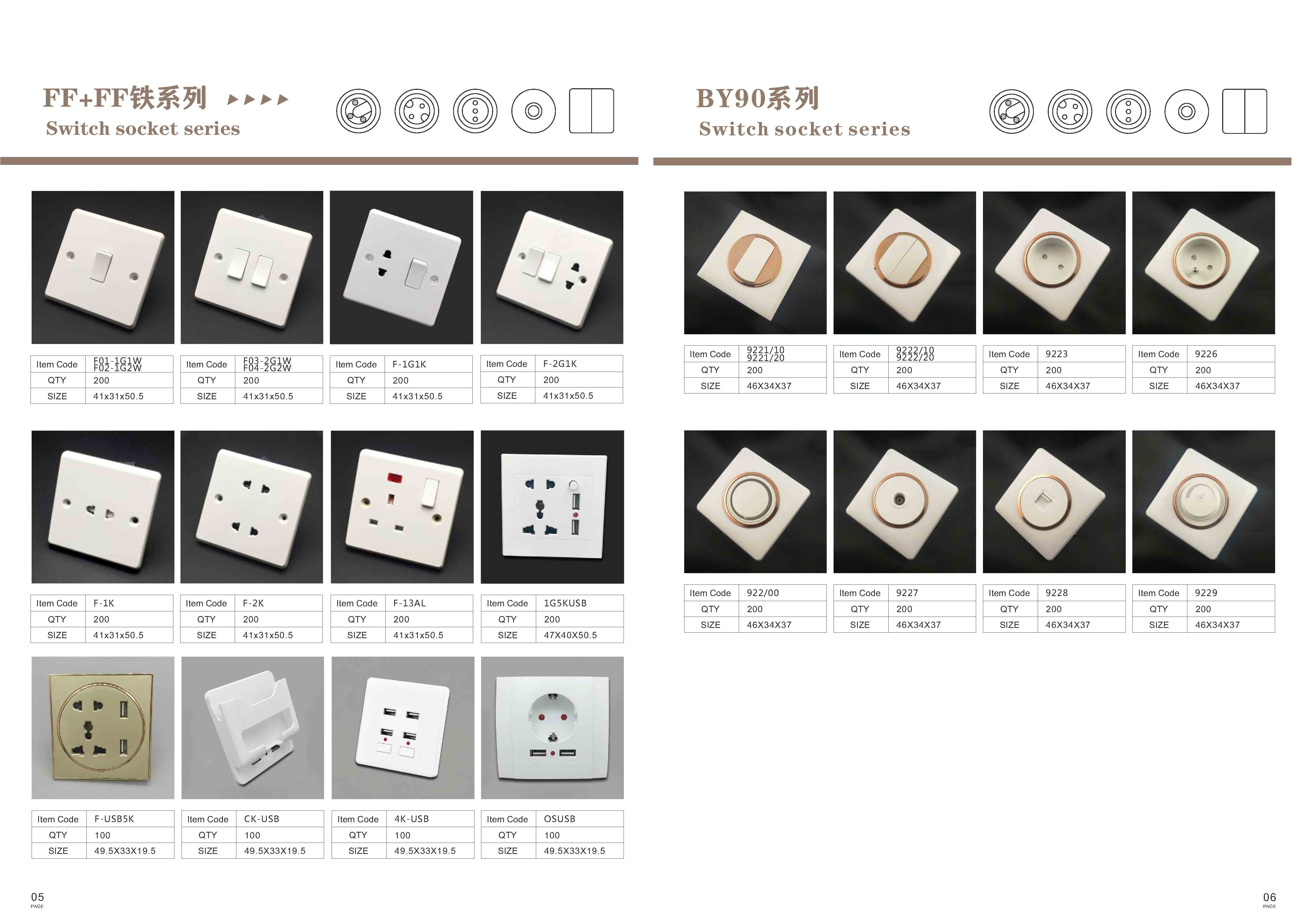 FF+FF铁系列 ▶▶▶▶
Switch socket series

| Item Code | F01-1G1W F02-1G2W |
|---|---|
| QTY | 200 |
| SIZE | 41x31x50.5 |

| Item Code | F03-2G1W F04-2G2W |
|---|---|
| QTY | 200 |
| SIZE | 41x31x50.5 |

| Item Code | F-1G1K |
|---|---|
| QTY | 200 |
| SIZE | 41x31x50.5 |

| Item Code | F-2G1K |
|---|---|
| QTY | 200 |
| SIZE | 41x31x50.5 |

| Item Code | F-1K |
|---|---|
| QTY | 200 |
| SIZE | 41x31x50.5 |

| Item Code | F-2K |
|---|---|
| QTY | 200 |
| SIZE | 41x31x50.5 |

| Item Code | F-13AL |
|---|---|
| QTY | 200 |
| SIZE | 41x31x50.5 |

| Item Code | 1G5KUSB |
|---|---|
| QTY | 200 |
| SIZE | 47X40X50.5 |

| Item Code | F-USB5K |
|---|---|
| QTY | 100 |
| SIZE | 49.5X33X19.5 |

| Item Code | CK-USB |
|---|---|
| QTY | 100 |
| SIZE | 49.5X33X19.5 |

| Item Code | 4K-USB |
|---|---|
| QTY | 100 |
| SIZE | 49.5X33X19.5 |

| Item Code | OSUSB |
|---|---|
| QTY | 100 |
| SIZE | 49.5X33X19.5 |

05
PAGE

BY90系列
Switch socket series

| Item Code | 9221/10 9221/20 |
|---|---|
| QTY | 200 |
| SIZE | 46X34X37 |

| Item Code | 9222/10 9222/20 |
|---|---|
| QTY | 200 |
| SIZE | 46X34X37 |

| Item Code | 9223 |
|---|---|
| QTY | 200 |
| SIZE | 46X34X37 |

| Item Code | 9226 |
|---|---|
| QTY | 200 |
| SIZE | 46X34X37 |

| Item Code | 922/00 |
|---|---|
| QTY | 200 |
| SIZE | 46X34X37 |

| Item Code | 9227 |
|---|---|
| QTY | 200 |
| SIZE | 46X34X37 |

| Item Code | 9228 |
|---|---|
| QTY | 200 |
| SIZE | 46X34X37 |

| Item Code | 9229 |
|---|---|
| QTY | 200 |
| SIZE | 46X34X37 |

06
PAGE