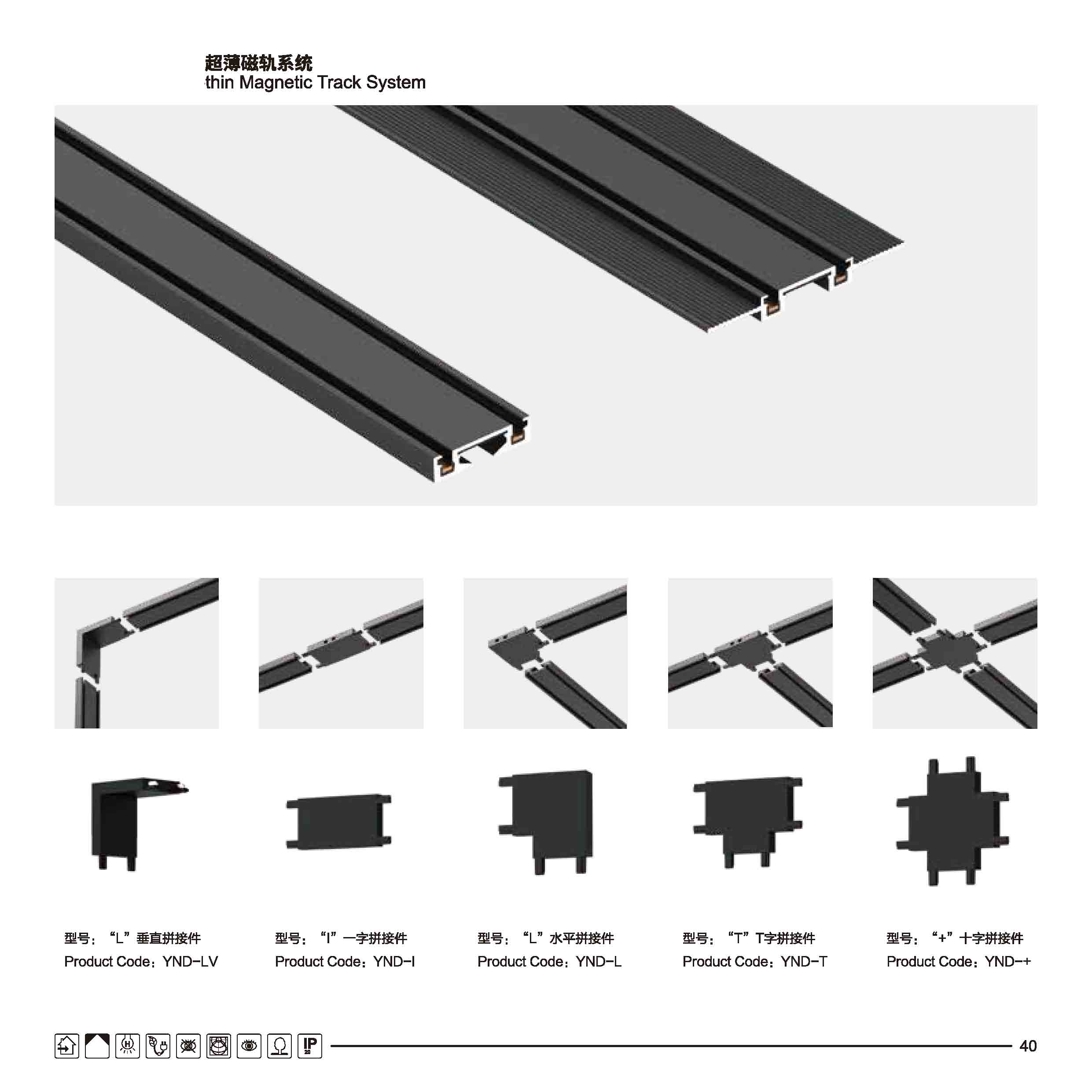 超薄磁轨系统
thin Magnetic Track System

型号：“L”垂直拼接件
Product Code：YND-LV

型号：“I”一字拼接件
Product Code：YND-I

型号：“L”水平拼接件
Product Code：YND-L

型号：“T”T字拼接件
Product Code：YND-T

型号：“+”十字拼接件
Product Code：YND-+

IP
20

40